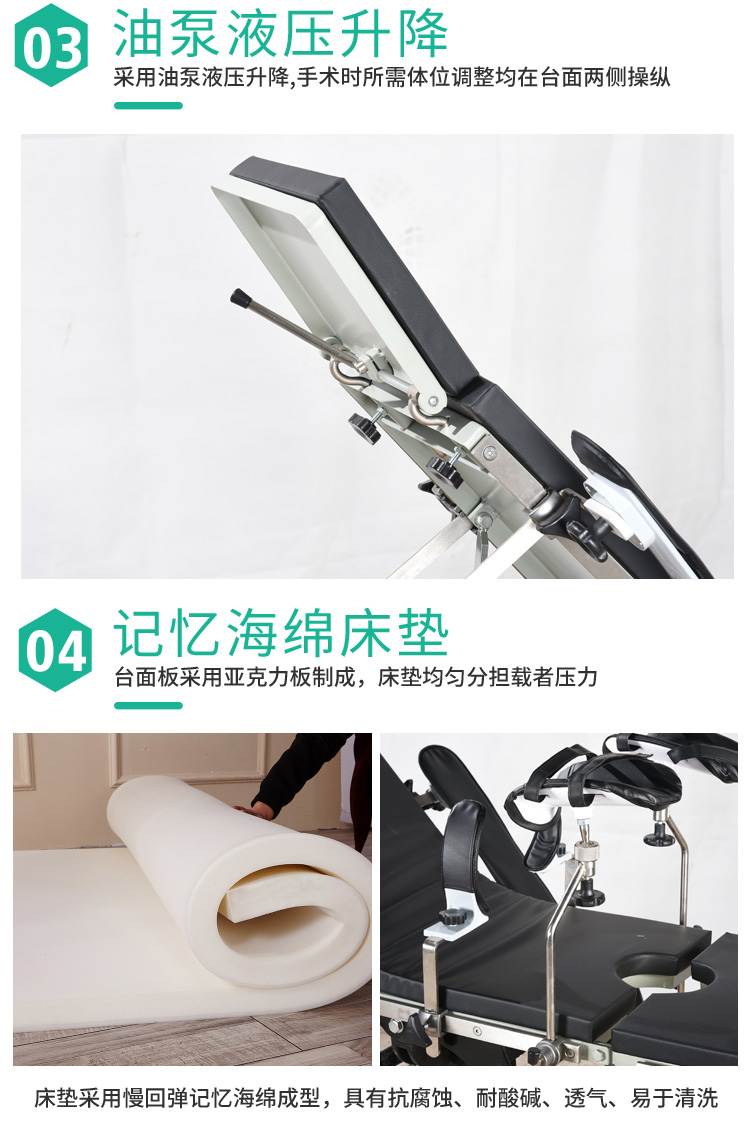 03 油泵液压升降

采用油泵液压升降,手术时所需体位调整均在台面两侧操纵

04 记忆海绵床垫

台面板采用亚克力板制成，床垫均匀分担载者压力

床垫采用慢回弹记忆海绵成型，具有抗腐蚀、耐酸碱、透气、易于清洗